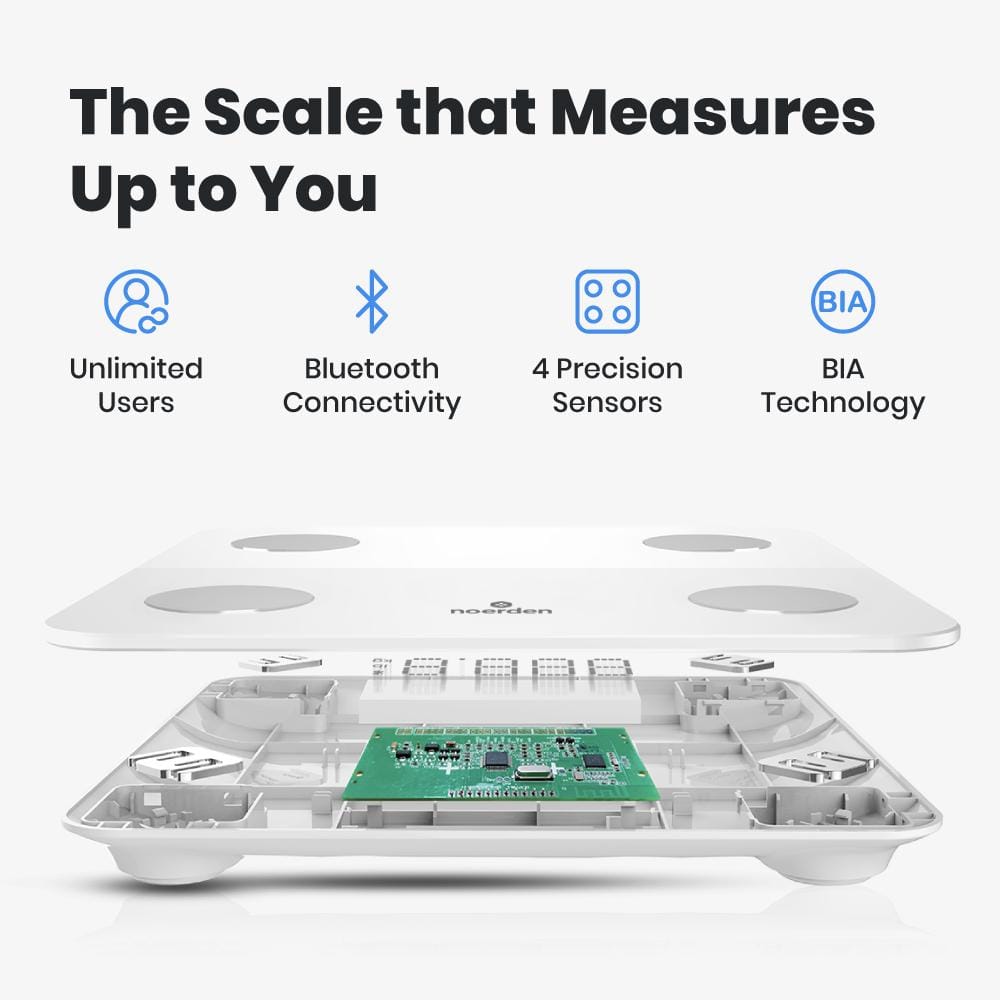 The Scale that Measures Up to You

Unlimited Users

Bluetooth Connectivity

4 Precision Sensors

BIA

BIA Technology

noerden